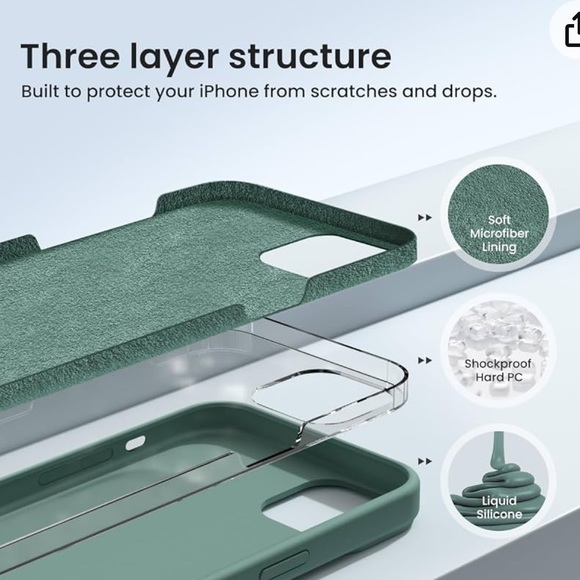 Three layer structure
Built to protect your iPhone from scratches and drops.

Soft Microfiber Lining

Shockproof Hard PC

Liquid Silicone